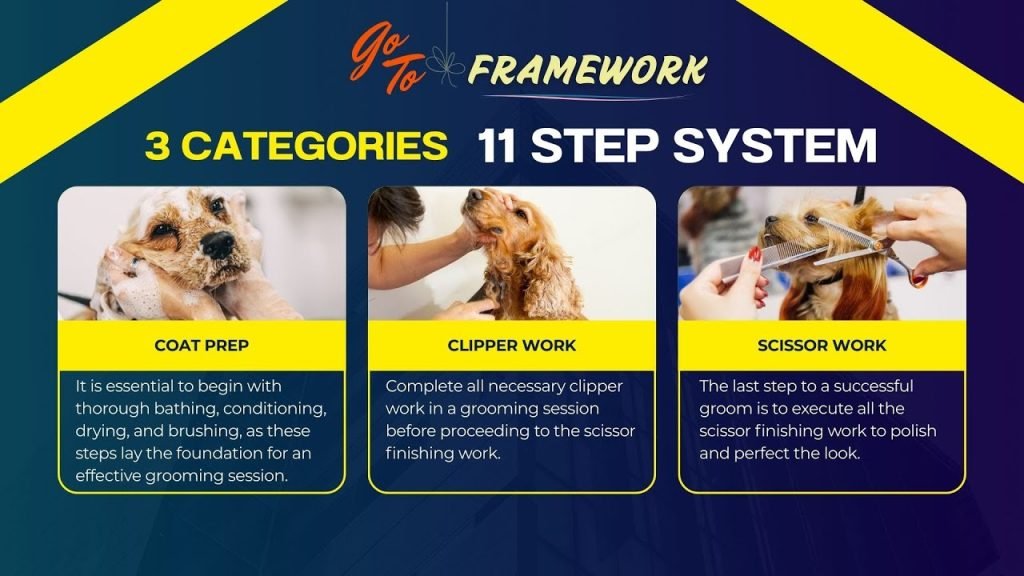 Go To FRAMEWORK

3 CATEGORIES 11 STEP SYSTEM

COAT PREP

It is essential to begin with thorough bathing, conditioning, drying, and brushing, as these steps lay the foundation for an effective grooming session.

CLIPPER WORK

Complete all necessary clipper work in a grooming session before proceeding to the scissor finishing work.

SCISSOR WORK

The last step to a successful groom is to execute all the scissor finishing work to polish and perfect the look.