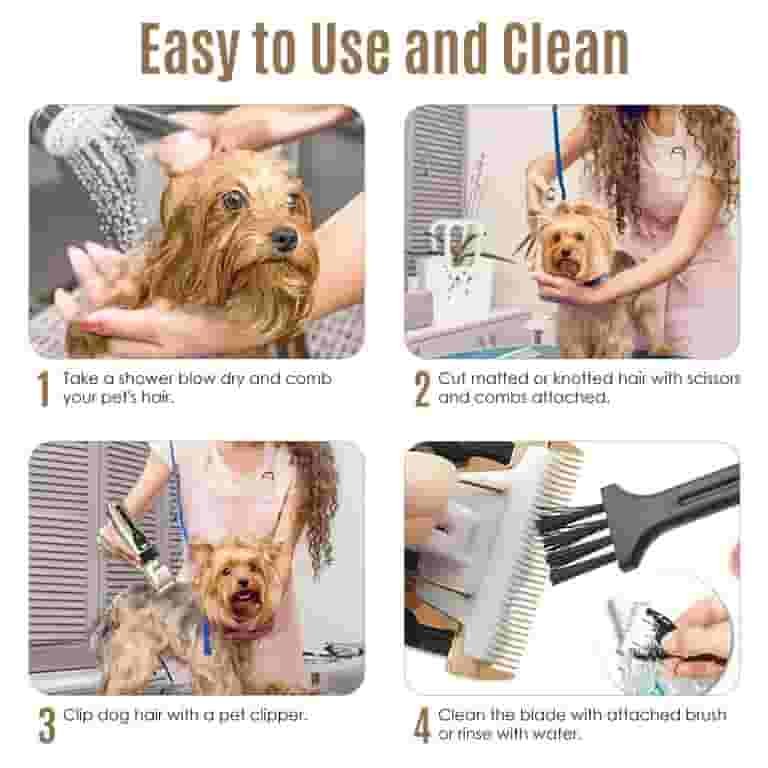 Easy to Use and Clean

1 Take a shower blow dry and comb your pet's hair.

2 Cut matted or knotted hair with scissors and combs attached.

3 Clip dog hair with a pet clipper.

4 Clean the blade with attached brush or rinse with water.